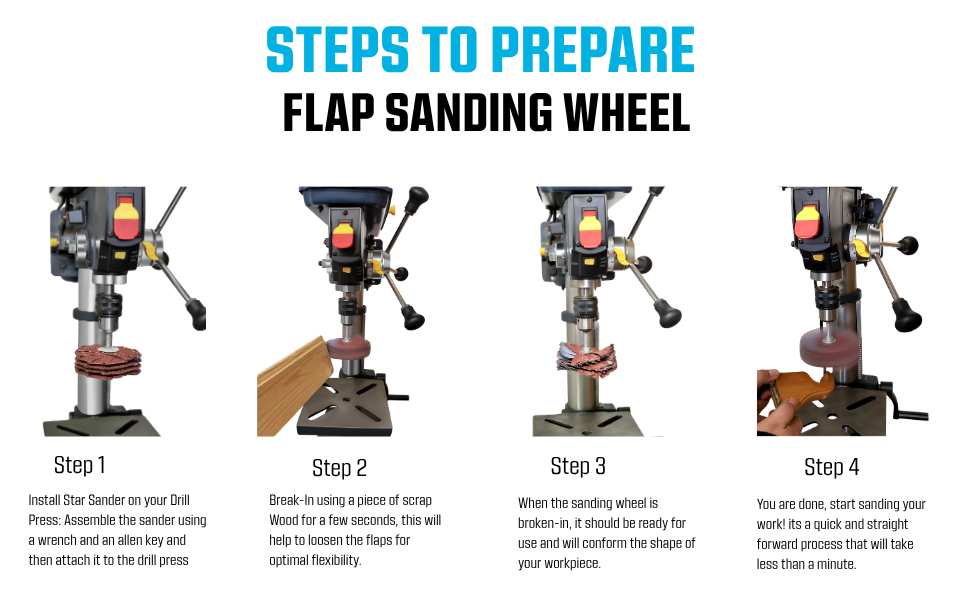 STEPS TO PREPARE
FLAP SANDING WHEEL

Step 1

Install Star Sander on your Drill Press: Assemble the sander using a wrench and an allen key and then attach it to the drill press

Step 2

Break-In using a piece of scrap Wood for a few seconds, this will help to loosen the flaps for optimal flexibility.

Step 3

When the sanding wheel is broken-in, it should be ready for use and will conform the shape of your workpiece.

Step 4

You are done, start sanding your work! its a quick and straight forward process that will take less than a minute.